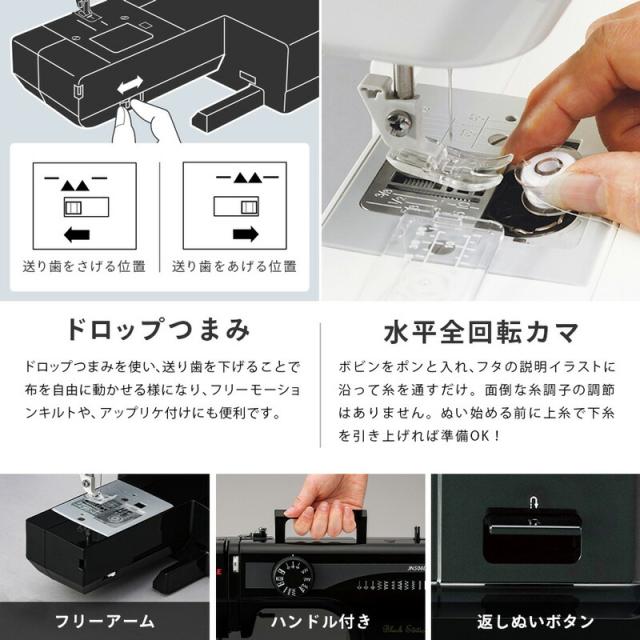 送り歯をさげる位置

送り歯をあげる位置

ドロップつまみ

ドロップつまみを使い、送り歯を下げることで布を自由に動かせる様になり、フリーモーションキルトや、アップリケ付けにも便利です。

水平全回転カマ

ボビンをポンと入れ、フタの説明イラストに沿って糸を通すだけ。面倒な糸調子の調節はありません。ぬい始める前に上糸で下糸を引き上げれば準備OK！

フリーアーム

ハンドル付き

返しぬいボタン