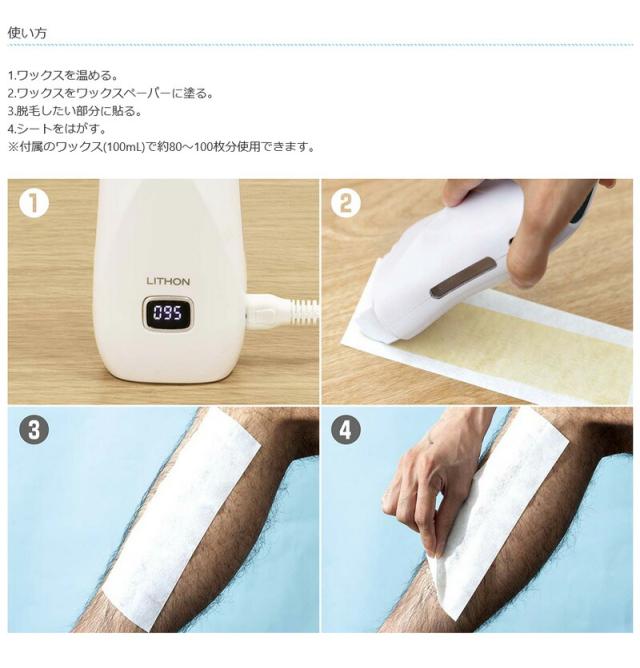 使い方

1.ワックスを温める。
2.ワックスをワックスペーパーに塗る。
3.脱毛したい部分に貼る。
4.シートをはがす。
※付属のワックス(100mL)で約80～100枚分使用できます。

1

LITHON

095

2

3

4