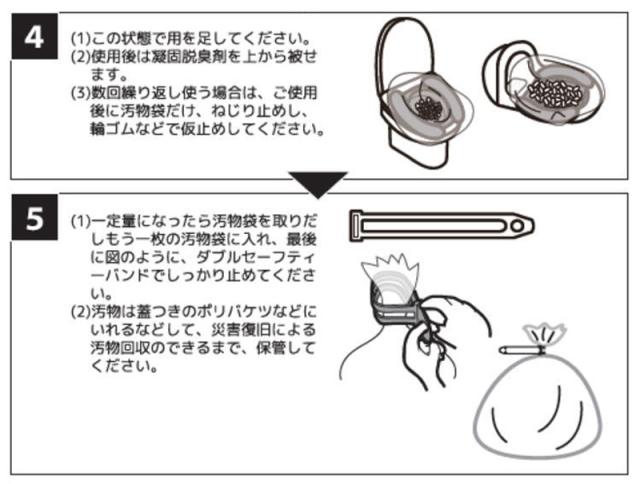 4

(1)この状態で用を足してください。
(2)使用後は凝固脱臭剤を上から被せます。
(3)数回繰り返し使う場合は、ご使用後に汚物袋だけ、ねじり止めし、輪ゴムなどで仮止めしてください。

5

(1)一定量になったら汚物袋を取りだしもう一枚の汚物袋に入れ、最後に図のように、ダブルセーフティーバンドでしっかり止めてください。
(2)汚物は蓋つきのポリバケツなどにいれるなどして、災害復旧による汚物回収のできるまで、保管してください。