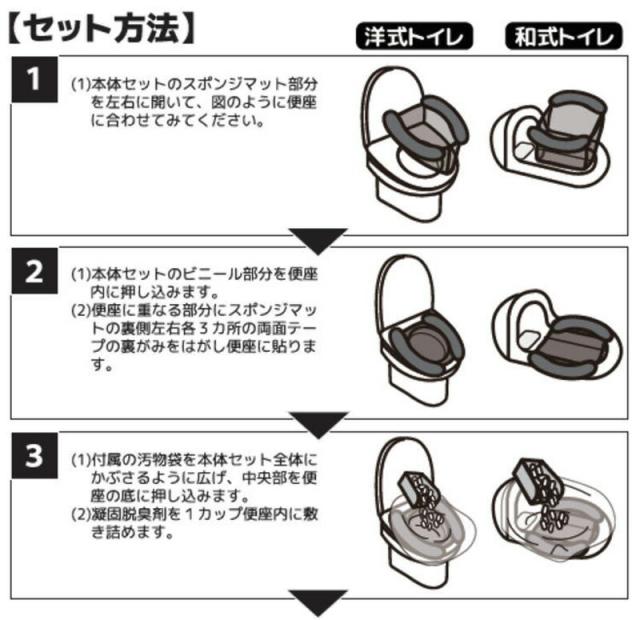 【セット方法】

洋式トイレ

和式トイレ

1

(1)本体セットのスポンジマット部分を左右に開いて、図のように便座に合わせてみてください。

2

(1)本体セットのビニール部分を便座内に押し込みます。
(2)便座に重なる部分にスポンジマットの裏側左右各３カ所の両面テープの裏がみをはがし便座に貼ります。

3

(1)付属の汚物袋を本体セット全体にかぶさるように広げ、中央部を便座の底に押し込みます。
(2)凝固脱臭剤を１カップ便座内に敷き詰めます。