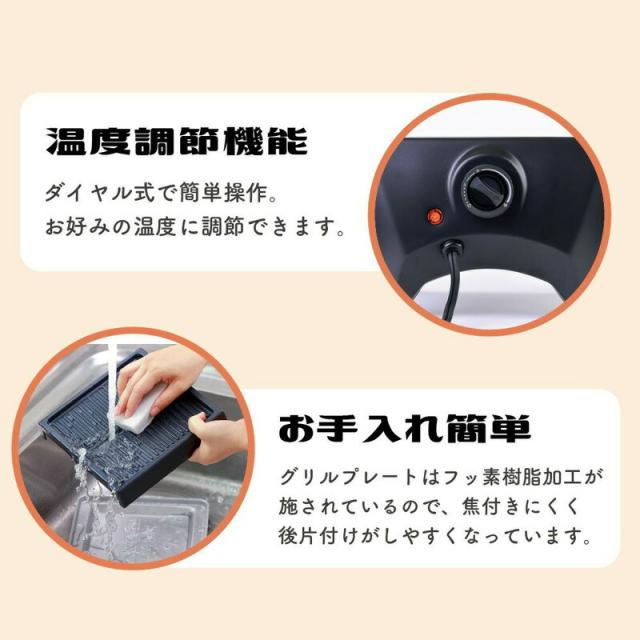 温度調節機能

ダイヤル式で簡単操作。
お好みの温度に調節できます。

お手入れ簡単

グリルプレートはフッ素樹脂加工が施されているので、焦付きにくく後片付けがしやすくなっています。