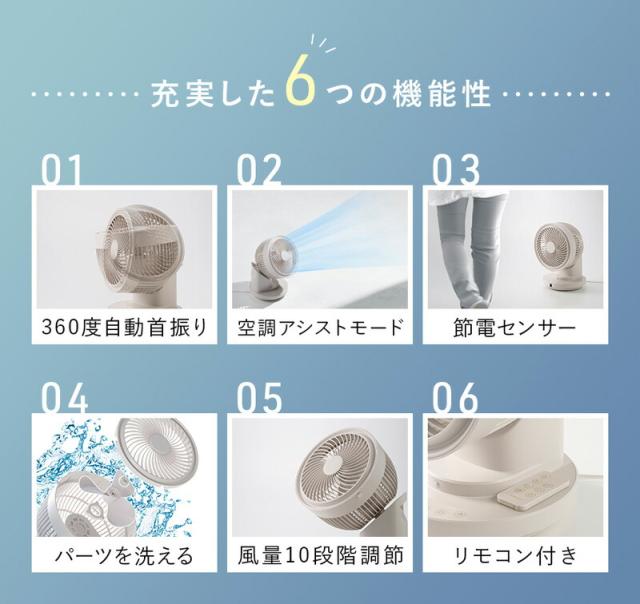 充実した6つの機能性

01
360度自動首振り

02
空調アシストモード

03
節電センサー

04
パーツを洗える

05
風量10段階調節

06
リモコン付き