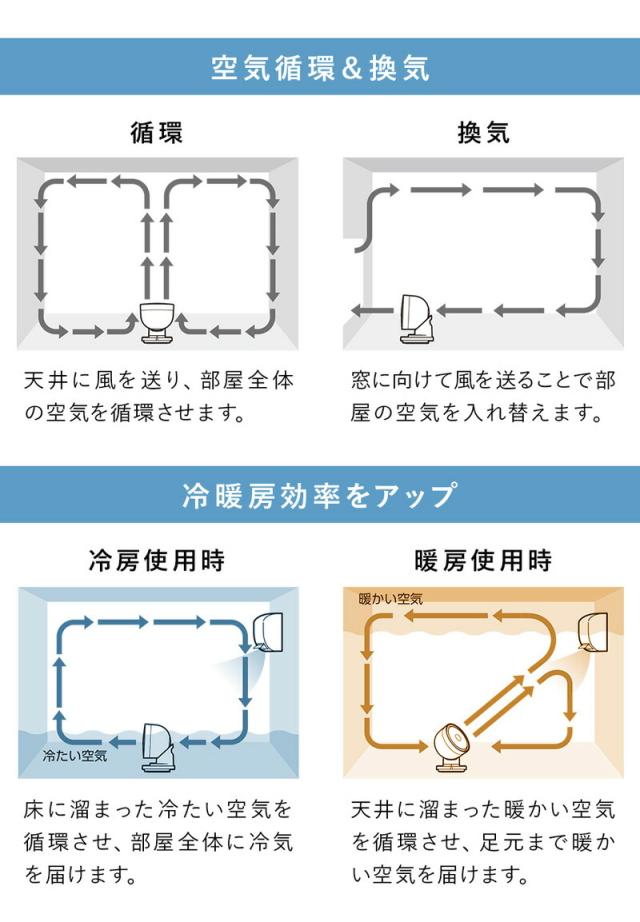 空気循環＆換気

循環

天井に風を送り、部屋全体の空気を循環させます。

換気

窓に向けて風を送ることで部屋の空気を入れ替えます。

冷暖房効率をアップ

冷房使用時

冷たい空気

床に溜まった冷たい空気を循環させ、部屋全体に冷気を届けます。

暖房使用時

暖かい空気

天井に溜まった暖かい空気を循環させ、足元まで暖かい空気を届けます。