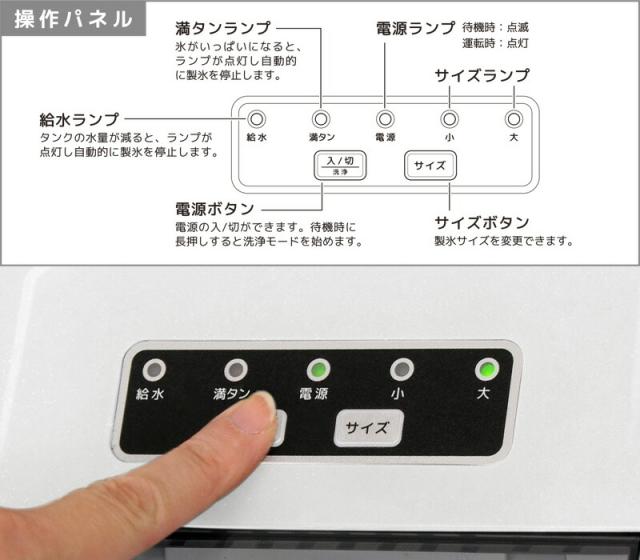 操作パネル

満タンランプ
氷がいっぱいになると、ランプが点灯し自動的に製氷を停止します。

電源ランプ 待機時：点滅
運転時：点灯

サイズランプ

給水ランプ
タンクの水量が減ると、ランプが点灯し自動的に製氷を停止します。

給水 満タン 電源 小 大

入/切
洗浄

サイズ

電源ボタン
電源の入/切ができます。待機時に長押しすると洗浄モードを始めます。

サイズボタン
製氷サイズを変更できます。

給水 満タン 電源 小 大

サイズ