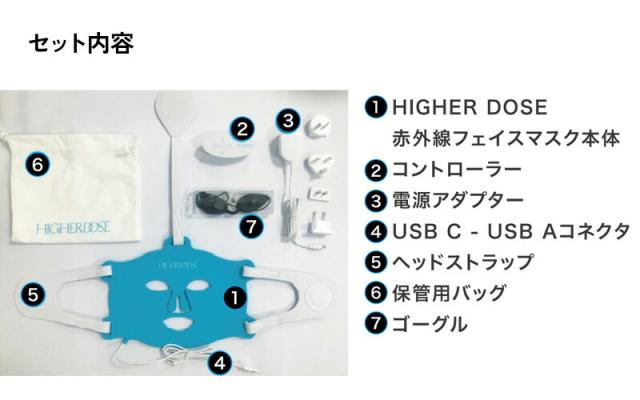 セット内容

❻

HIGHERDOSE

❷

❸

❼

HIGHERDOSE

❺

❶

❹

❶ HIGHER DOSE 赤外線フェイスマスク本体
❷ コントローラー
❸ 電源アダプター
❹ USB C - USB Aコネクタ
❺ ヘッドストラップ
❻ 保管用バッグ
❼ ゴーグル