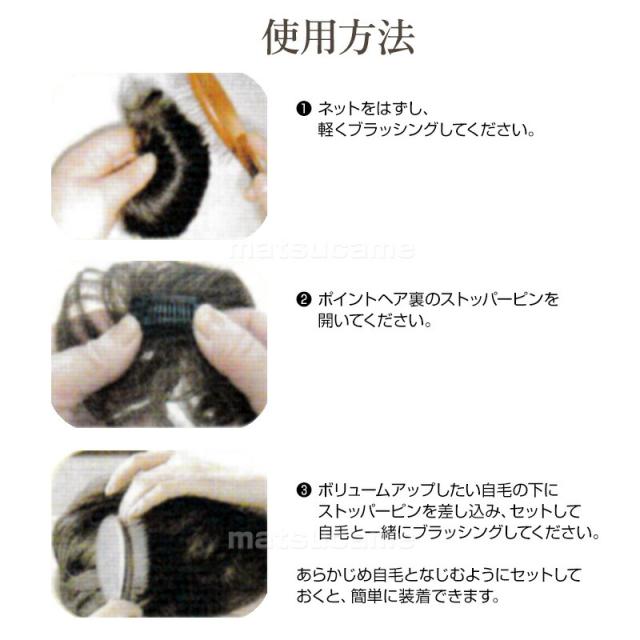 使用方法

❶ ネットをはずし、軽くブラッシングしてください。

matsucame

❷ ポイントヘア裏のストッパーピンを開いてください。

❸ ボリュームアップしたい自毛の下にストッパーピンを差し込み、セットして自毛と一緒にブラッシングしてください。

matsucame

あらかじめ自毛となじむようにセットしておくと、簡単に装着できます。