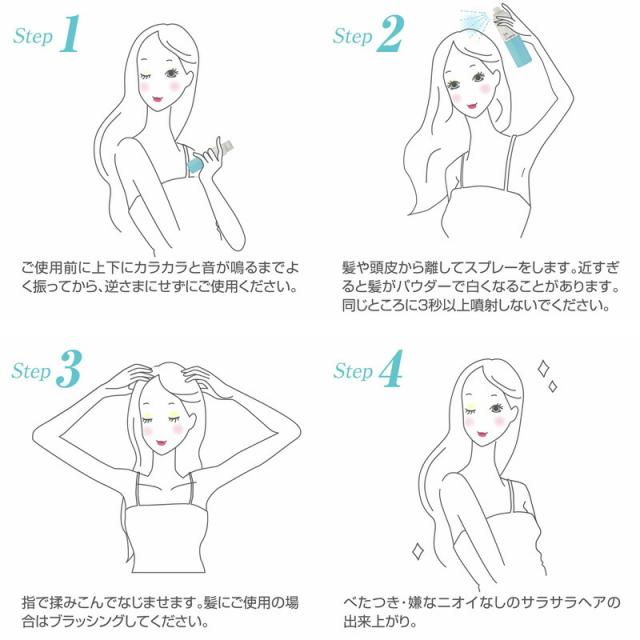 Step 1

ご使用前に上下にカラカラと音が鳴るまでよく振ってから、逆さまにせずにご使用ください。

Step 2

髪や頭皮から離してスプレーをします。近すぎると髪がパウダーで白くなることがあります。同じところに3秒以上噴射しないでください。

Step 3

指で揉みこんでなじませます。髪にご使用の場合はブラッシングしてください。

Step 4

べたつき・嫌なニオイなしのサラサラヘアの出来上がり。