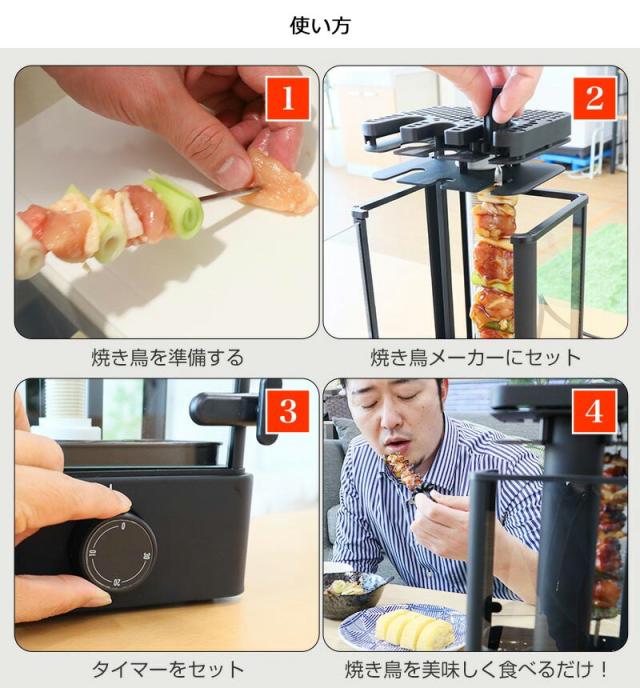 使い方

1

焼き鳥を準備する

2

焼き鳥メーカーにセット

3

0
10
20
30

タイマーをセット

4

焼き鳥を美味しく食べるだけ！