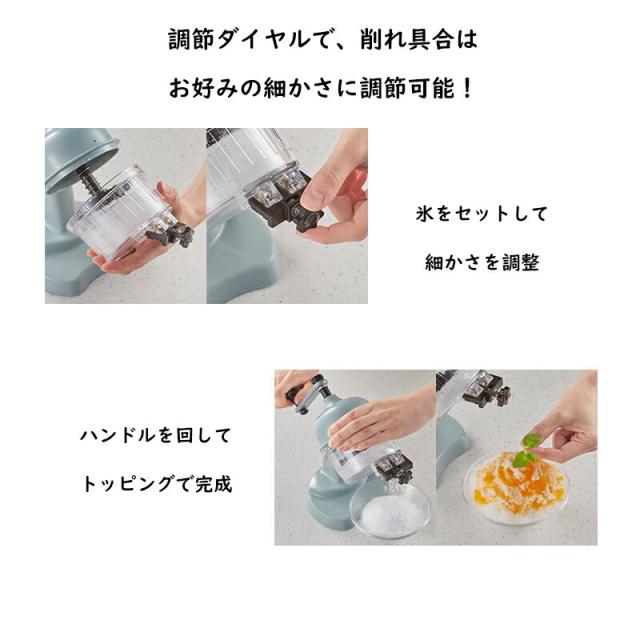 調節ダイヤルで、削れ具合は

お好みの細かさに調節可能！

氷をセットして

細かさを調整

ハンドルを回して

トッピングで完成