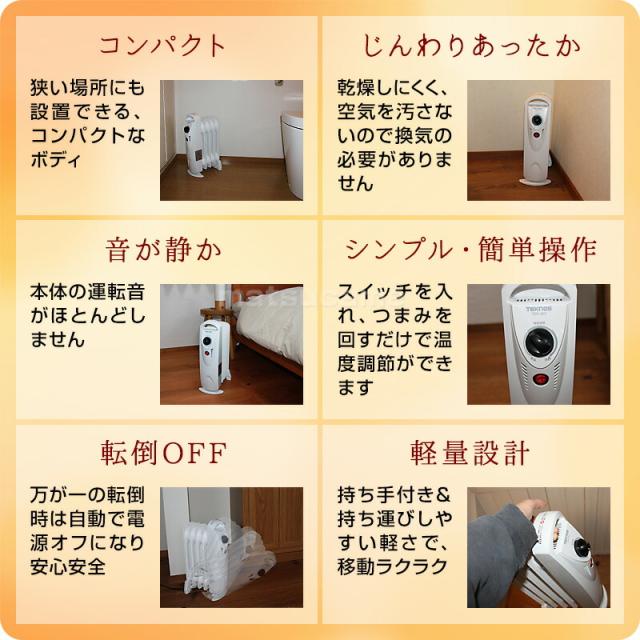 コンパクト

狭い場所にも設置できる、コンパクトなボディ

じんわりあったか

乾燥しにくく、空気を汚さないので換気の必要がありません

音が静か

本体の運転音がほとんどしません

シンプル・簡単操作

スイッチを入れ、つまみを回すだけで温度調節ができます

TEKNOS

転倒OFF

万が一の転倒時は自動で電源オフになり安心安全

軽量設計

持ち手付き&持ち運びしやすい軽さで、移動ラクラク