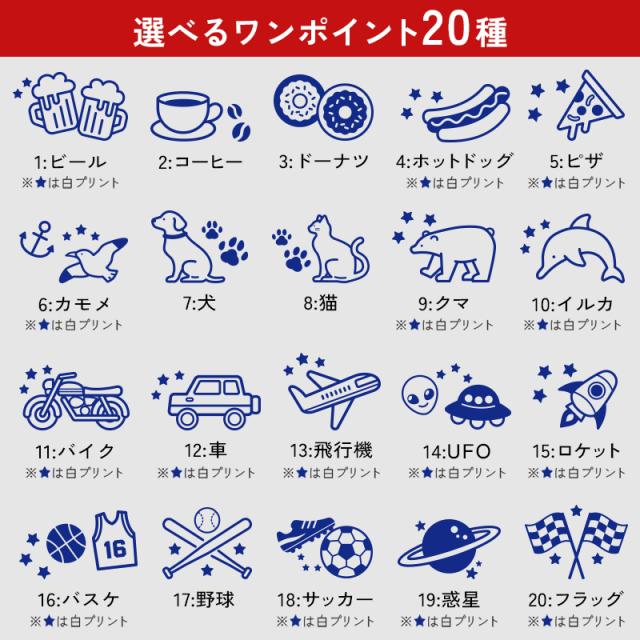 選べるワンポイント20種

1:ビール
※★は白プリント

2:コーヒー

3:ドーナツ

4:ホットドッグ
※★は白プリント

5:ピザ
※★は白プリント

6:カモメ
※★は白プリント

7:犬

8:猫

9:クマ
※★は白プリント

10:イルカ
※★は白プリント

11:バイク
※★は白プリント

12:車
※★は白プリント

13:飛行機
※★は白プリント

14:UFO
※★は白プリント

15:ロケット
※★は白プリント

16

16:バスケ
※★は白プリント

17:野球

18:サッカー
※★は白プリント

19:惑星
※★は白プリント

20:フラッグ
※★は白プリント