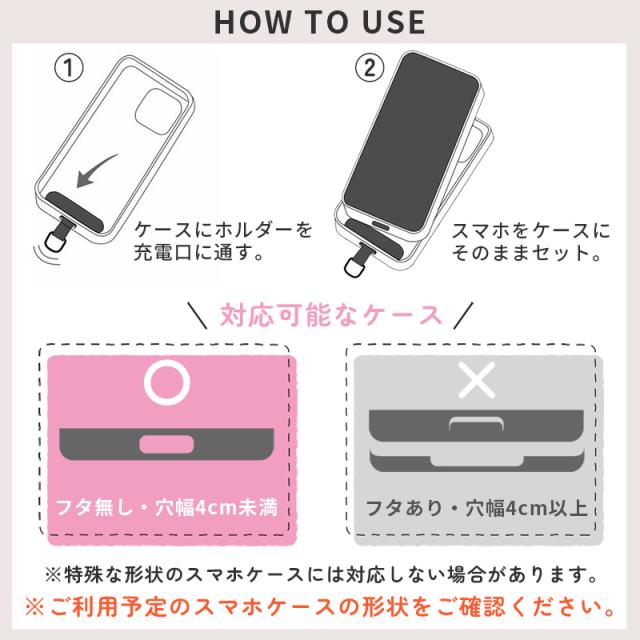 HOW TO USE

①

ケースにホルダーを充電口に通す。

②

スマホをケースにそのままセット。

＼ 対応可能なケース ／

○

フタ無し・穴幅4cm未満

×

フタあり・穴幅4cm以上

※特殊な形状のスマホケースには対応しない場合があります。
※ご利用予定のスマホケースの形状をご確認ください。