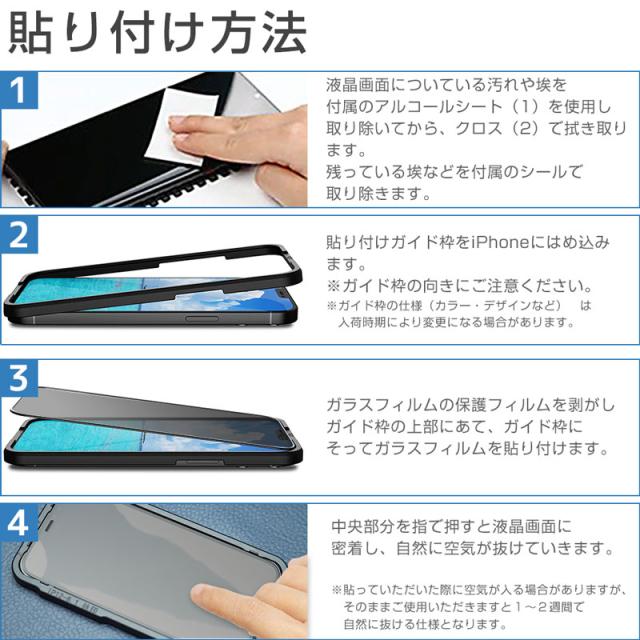 貼り付け方法

1

液晶画面についている汚れや埃を付属のアルコールシート（1）を使用し取り除いてから、クロス（2）で拭き取ります。
残っている埃などを付属のシールで取り除きます。

2

貼り付けガイド枠をiPhoneにはめ込みます。
※ガイド枠の向きにご注意ください。
※ガイド枠の仕様（カラー・デザインなど）　は入荷時期により変更になる場合があります。

3

ガラスフィルムの保護フィルムを剥がしガイド枠の上部にあて、ガイド枠にそってガラスフィルムを貼り付けます。

4

中央部分を指で押すと液晶画面に密着し、自然に空気が抜けていきます。

※貼っていただいた際に空気が入る場合がありますが、そのままご使用いただきますと１～２週間で自然に抜ける仕様となります。