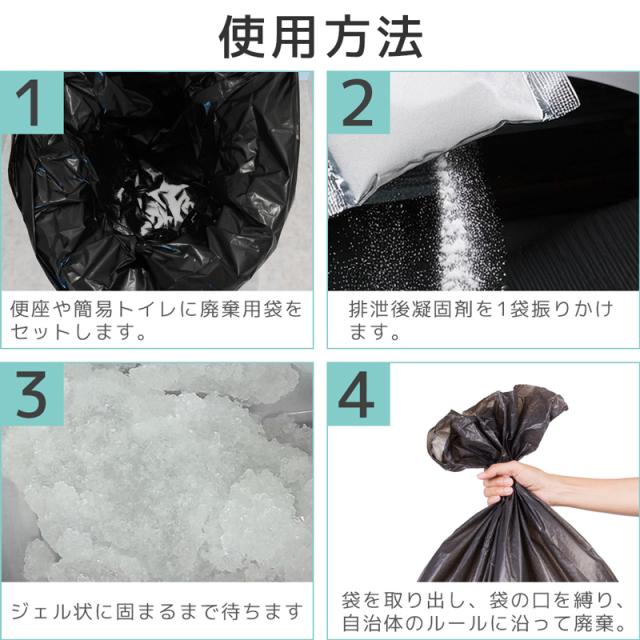 使用方法

1

便座や簡易トイレに廃棄用袋をセットします。

2

排泄後凝固剤を1袋振りかけます。

3

ジェル状に固まるまで待ちます

4

袋を取り出し、袋の口を縛り、自治体のルールに沿って廃棄。