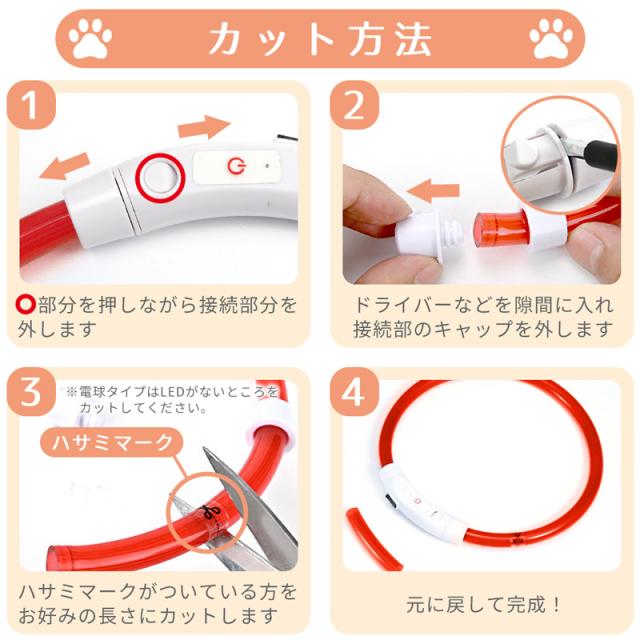 カット方法

1

○部分を押しながら接続部分を外します

2

ドライバーなどを隙間に入れ接続部のキャップを外します

3

※電球タイプはLEDがないところをカットしてください。

ハサミマーク

ハサミマークがついている方をお好みの長さにカットします

4

元に戻して完成！