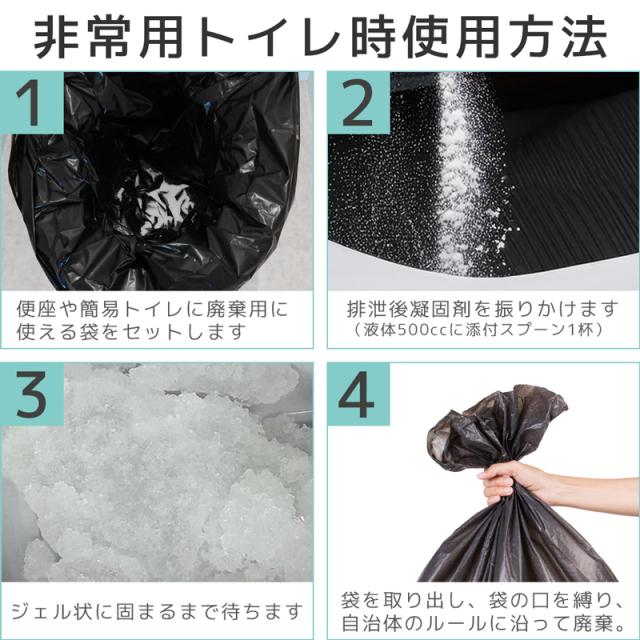 非常用トイレ時使用方法

1

便座や簡易トイレに廃棄用に使える袋をセットします

2

排泄後凝固剤を振りかけます
（液体500ccに添付スプーン1杯）

3

ジェル状に固まるまで待ちます

4

袋を取り出し、袋の口を縛り、自治体のルールに沿って廃棄。