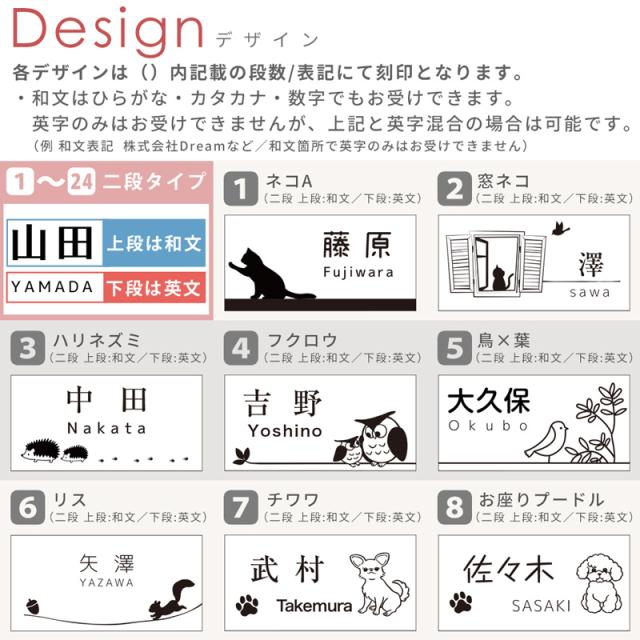 Design デザイン

各デザインは（）内記載の段数/表記にて刻印となります。
・和文はひらがな・カタカナ・数字でもお受けできます。
英字のみはお受けできませんが、上記と英字混合の場合は可能です。
（例 和文表記 株式会社Dreamなど／和文箇所で英字のみはお受けできません）

1〜24 二段タイプ
山田 上段は和文
YAMADA 下段は英文

1 ネコA
（二段 上段:和文／下段:英文）
藤原
Fujiwara

2 窓ネコ
（二段 上段:和文／下段:英文）
澤
sawa

3 ハリネズミ
（二段 上段:和文／下段:英文）
中田
Nakata

4 フクロウ
（二段 上段:和文／下段:英文）
吉野
Yoshino

5 鳥×葉
（二段 上段:和文／下段:英文）
大久保
Okubo

6 リス
（二段 上段:和文／下段:英文）
矢澤
YAZAWA

7 チワワ
（二段 上段:和文／下段:英文）
武村
Takemura

8 お座りプードル
（二段 上段:和文／下段:英文）
佐々木
SASAKI