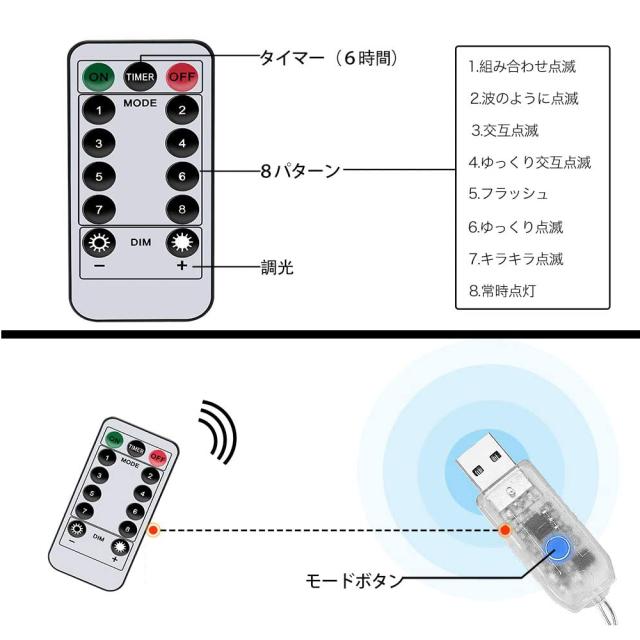 ON TIMER OFF
MODE
1 2
3 4
5 6
7 8
DIM
− +

タイマー（6時間）

8パターン

調光

1.組み合わせ点滅
2.波のように点滅
3.交互点滅
4.ゆっくり交互点滅
5.フラッシュ
6.ゆっくり点滅
7.キラキラ点滅
8.常時点灯

ON TIMER OFF
MODE
1 2
3 4
5 6
7 8
DIM
− +

モードボタン