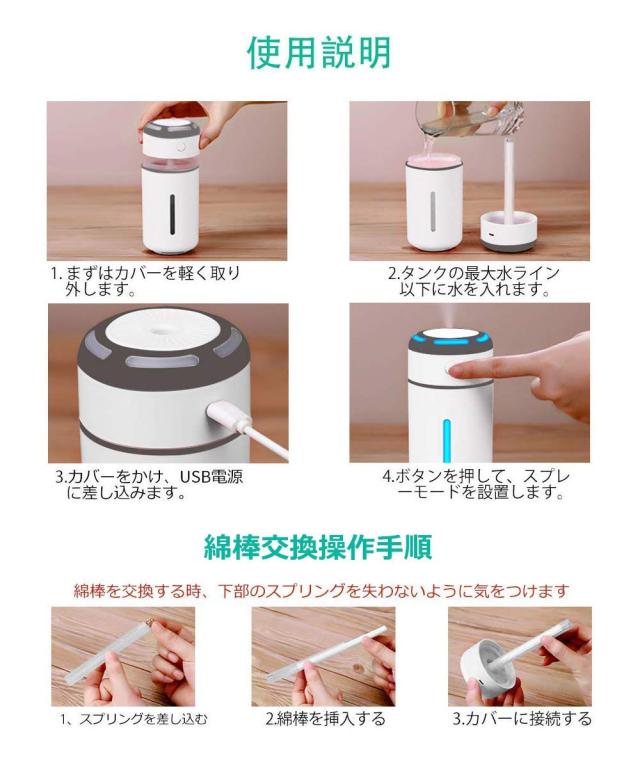 使用説明

1. まずはカバーを軽く取り外します。

2.タンクの最大水ライン以下に水を入れます。

3.カバーをかけ、USB電源に差し込みます。

4.ボタンを押して、スプレーモードを設置します。

綿棒交換操作手順

綿棒を交換する時、下部のスプリングを失わないように気をつけます

1、スプリングを差し込む

2.綿棒を挿入する

3.カバーに接続する