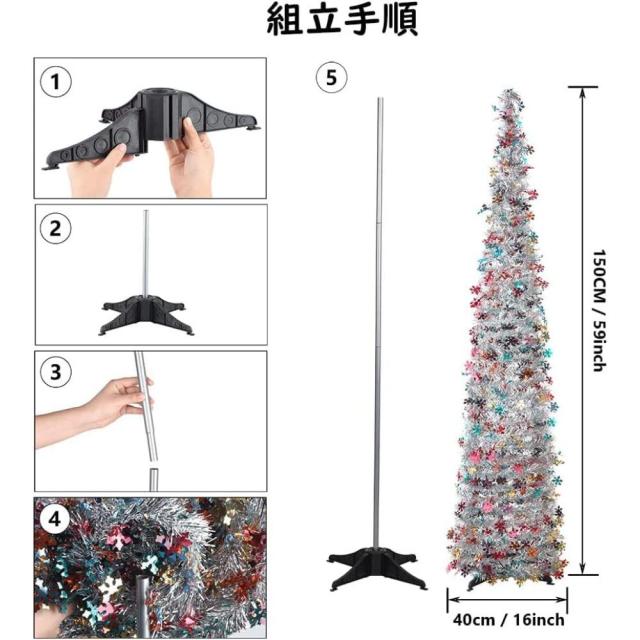 組立手順

1

2

3

4

5

150CM / 59inch

40cm / 16inch