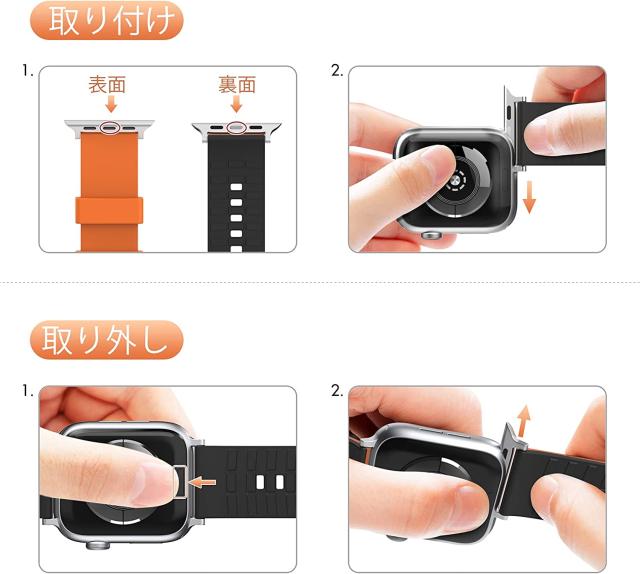 取り付け

1.

表面

裏面

2.

取り外し

1.

2.