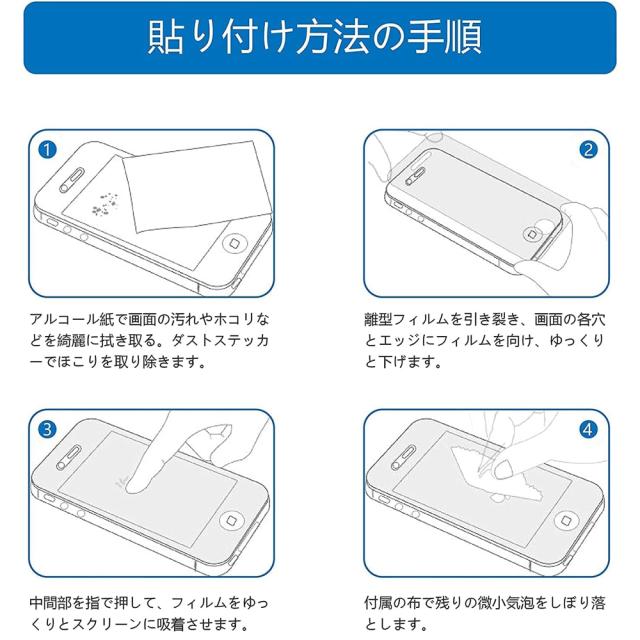 貼り付け方法の手順

1

アルコール紙で画面の汚れやホコリなどを綺麗に拭き取る。ダストステッカーでほこりを取り除きます。

2

離型フィルムを引き裂き、画面の各穴とエッジにフィルムを向け、ゆっくりと下げます。

3

中間部を指で押して、フィルムをゆっくりとスクリーンに吸着させます。

4

付属の布で残りの微小気泡をしぼり落とします。