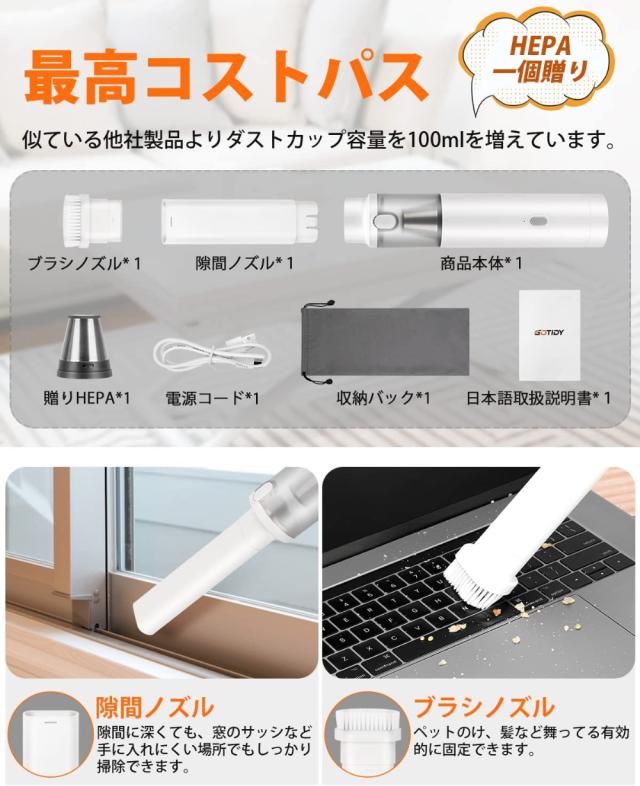 最高コストパス

HEPA
一個贈り

似ている他社製品よりダストカップ容量を100mlを増えています。

ブラシノズル*1

隙間ノズル*1

商品本体*1

贈りHEPA*1

電源コード*1

収納バック*1

GOTIDY

日本語取扱説明書*1

隙間ノズル

隙間に深くても、窓のサッシなど手に入れにくい場所でもしっかり掃除できます。

ブラシノズル

ペットのけ、髪など舞ってる有効的に固定できます。