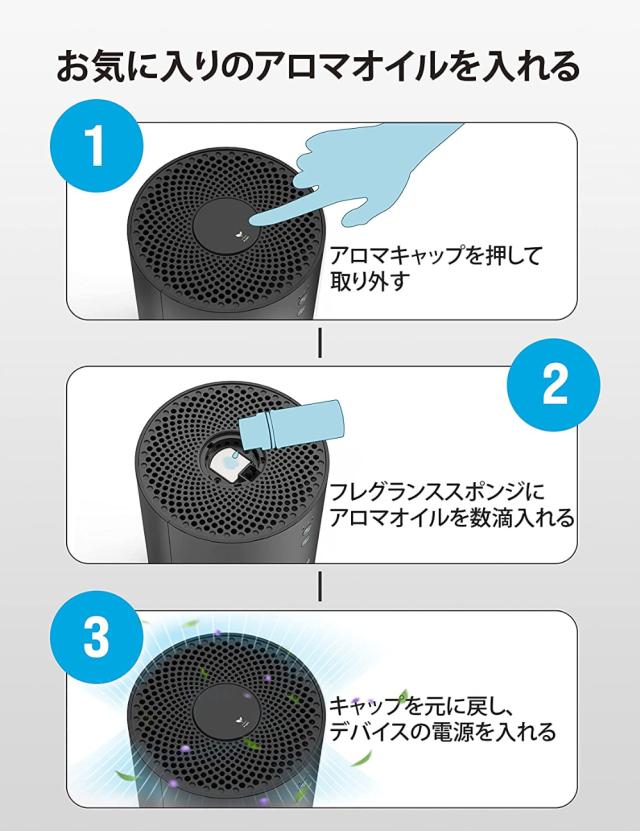 お気に入りのアロマオイルを入れる

1

アロマキャップを押して取り外す

2

フレグランススポンジにアロマオイルを数滴入れる

3

キャップを元に戻し、デバイスの電源を入れる