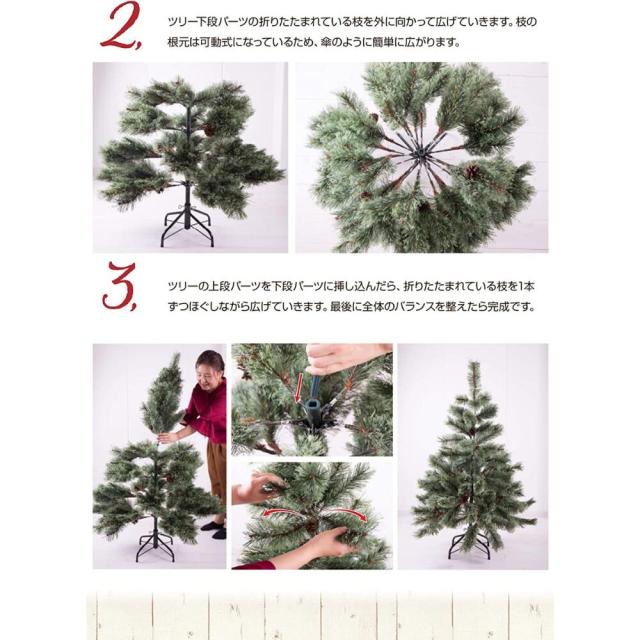 2,

ツリー下段パーツの折りたたまれている枝を外に向かって広げていきます。枝の根元は可動式になっているため、傘のように簡単に広がります。

3,

ツリーの上段パーツを下段パーツに挿し込んだら、折りたたまれている枝を1本ずつほぐしながら広げていきます。最後に全体のバランスを整えたら完成です。