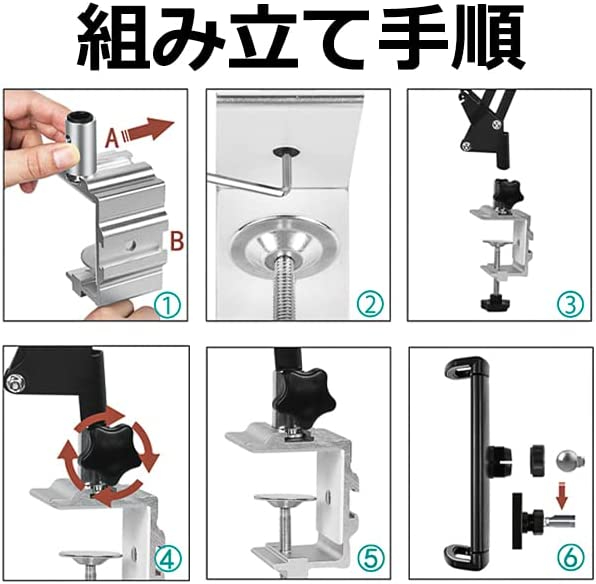 組み立て手順

A

B

①

②

③

④

⑤

⑥