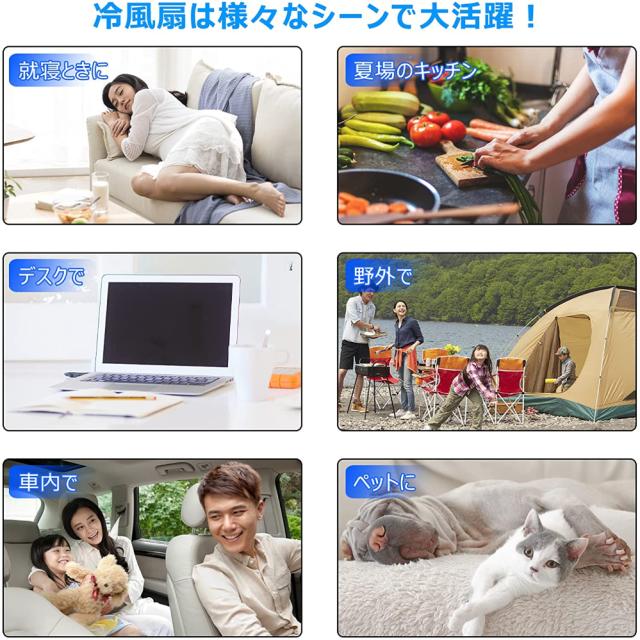 冷風扇は様々なシーンで大活躍！

就寝ときに

夏場のキッチン

デスクで

野外で

車内で

ペットに