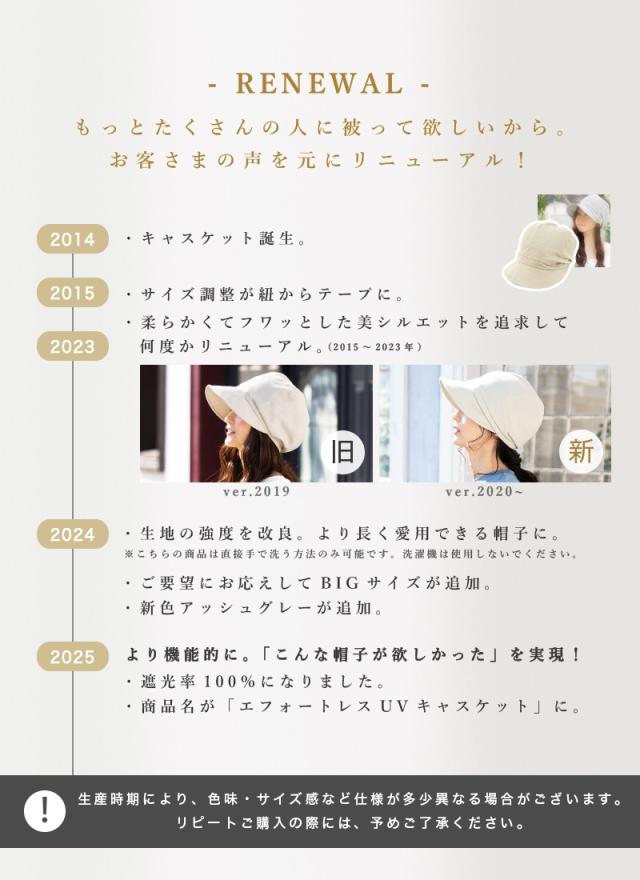 - RENEWAL -

もっとたくさんの人に被って欲しいから。
お客さまの声を元にリニューアル！

2014
・キャスケット誕生。

2015
・サイズ調整が紐からテープに。

2023
・柔らかくてフワッとした美シルエットを追求して何度かリニューアル。(2015～2023年)

旧
ver.2019

新
ver.2020~

2024
・生地の強度を改良。より長く愛用できる帽子に。
※こちらの商品は直接手で洗う方法のみ可能です。洗濯機は使用しないでください。
・ご要望にお応えしてBIGサイズが追加。
・新色アッシュグレーが追加。

2025
より機能的に。「こんな帽子が欲しかった」を実現！
・遮光率100%になりました。
・商品名が「エフォートレスUVキャスケット」に。

!
生産時期により、色味・サイズ感など仕様が多少異なる場合がございます。
リピートご購入の際には、予めご了承ください。