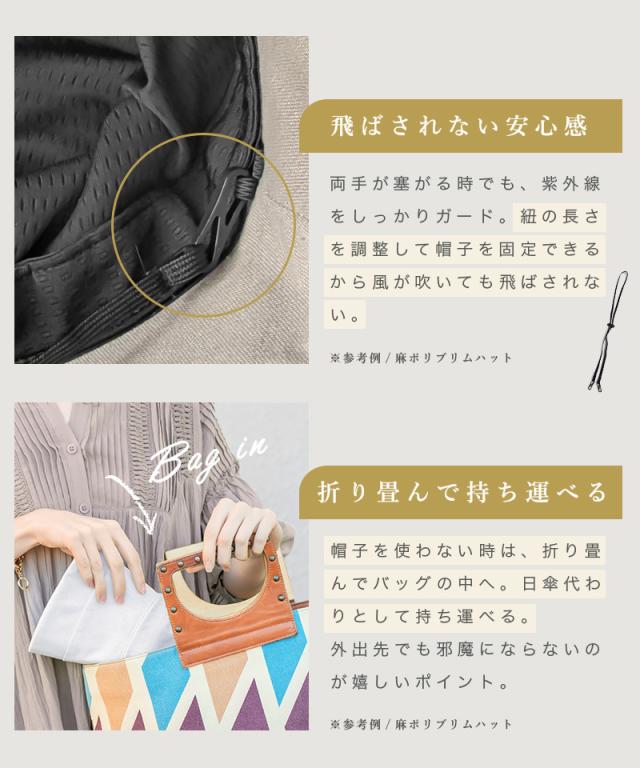 飛ばされない安心感

両手が塞がる時でも、紫外線をしっかりガード。紐の長さを調整して帽子を固定できるから風が吹いても飛ばされない。

※参考例 / 麻ポリブリムハット

Bag in

折り畳んで持ち運べる

帽子を使わない時は、折り畳んでバッグの中へ。日傘代わりとして持ち運べる。
外出先でも邪魔にならないのが嬉しいポイント。

※参考例 / 麻ポリブリムハット