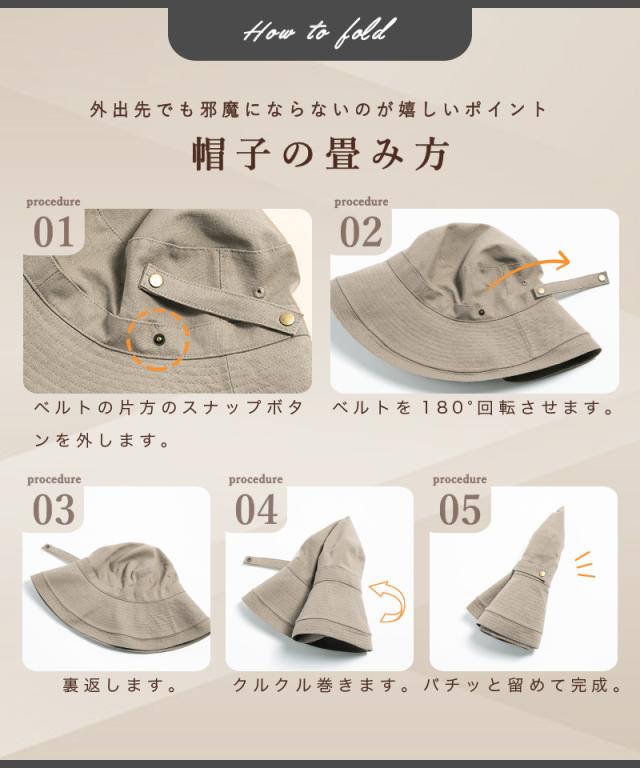 How to fold

外出先でも邪魔にならないのが嬉しいポイント
帽子の畳み方

procedure
01

ベルトの片方のスナップボタンを外します。

procedure
02

ベルトを180°回転させます。

procedure
03

裏返します。

procedure
04

クルクル巻きます。

procedure
05

パチッと留めて完成。