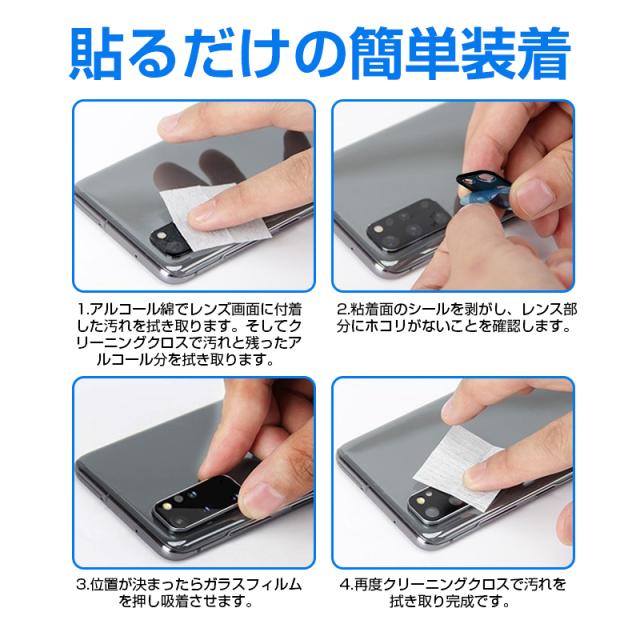 貼るだけの簡単装着

1.アルコール綿でレンズ画面に付着した汚れを拭き取ります。そしてクリーニングクロスで汚れと残ったアルコール分を拭き取ります。

2.粘着面のシールを剥がし、レンズ部分にホコリがないことを確認します。

3.位置が決まったらガラスフィルムを押し吸着させます。

4.再度クリーニングクロスで汚れを拭き取り完成です。