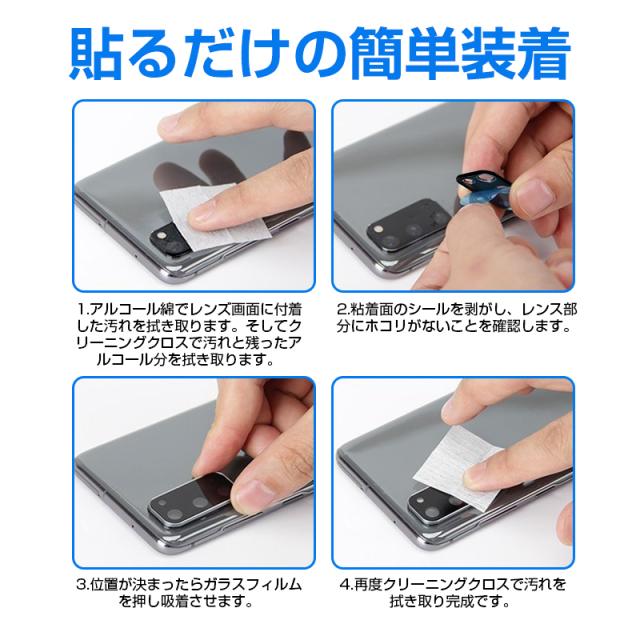 貼るだけの簡単装着

1.アルコール綿でレンズ画面に付着した汚れを拭き取ります。そしてクリーニングクロスで汚れと残ったアルコール分を拭き取ります。

2.粘着面のシールを剥がし、レンズ部分にホコリがないことを確認します。

3.位置が決まったらガラスフィルムを押し吸着させます。

4.再度クリーニングクロスで汚れを拭き取り完成です。