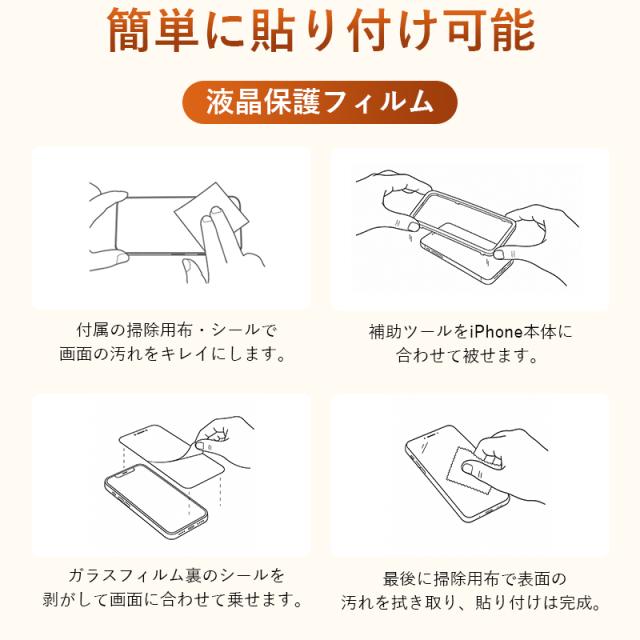 簡単に貼り付け可能

液晶保護フィルム

付属の掃除用布・シールで
画面の汚れをキレイにします。

補助ツールをiPhone本体に
合わせて被せます。

ガラスフィルム裏のシールを
剥がして画面に合わせて乗せます。

最後に掃除用布で表面の
汚れを拭き取り、貼り付けは完成。