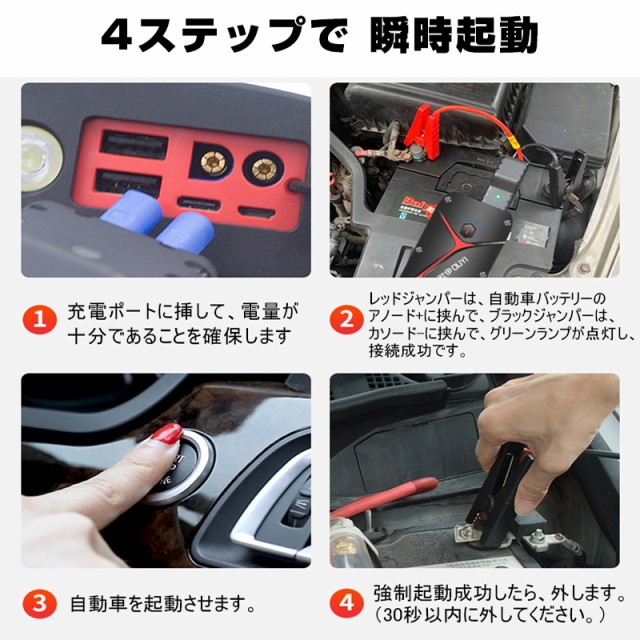 4ステップで 瞬時起動

1 充電ポートに挿して、電量が十分であることを確保します

2 レッドジャンパーは、自動車バッテリーのアノード+に挟んで、ブラックジャンパーは、カソード−に挟んで、グリーンランプが点灯し、接続成功です。

3 自動車を起動させます。

4 強制起動成功したら、外します。（30秒以内に外してください。）