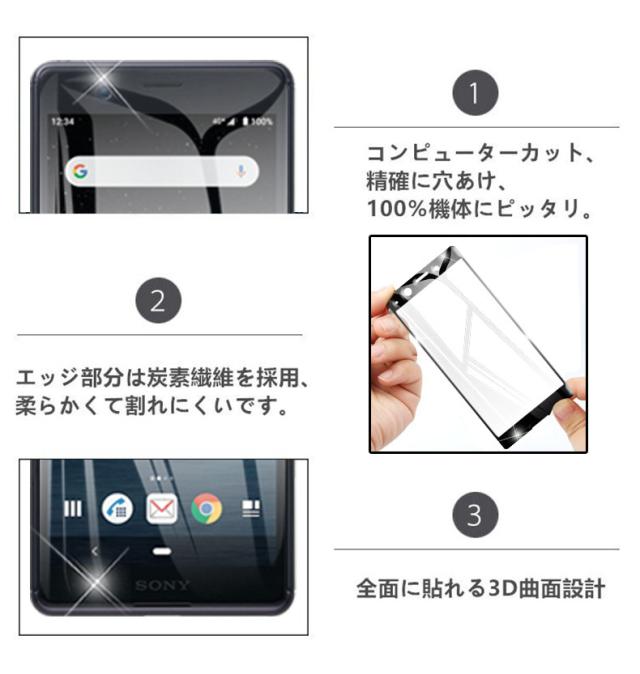 12:34
100%

1

コンピューターカット、
精確に穴あけ、
100%機体にピッタリ。

2

エッジ部分は炭素繊維を採用、
柔らかくて割れにくいです。

SONY

3

全面に貼れる3D曲面設計