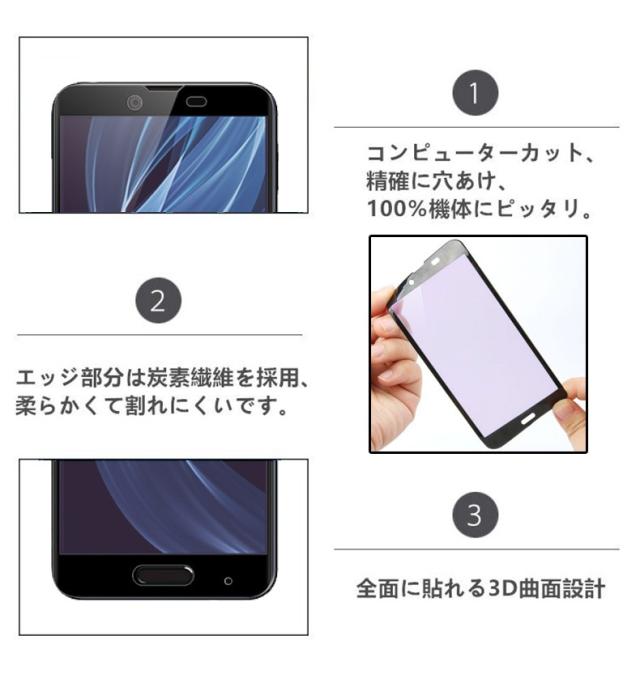 1

コンピューターカット、精確に穴あけ、100%機体にピッタリ。

2

エッジ部分は炭素繊維を採用、柔らかくて割れにくいです。

3

全面に貼れる3D曲面設計