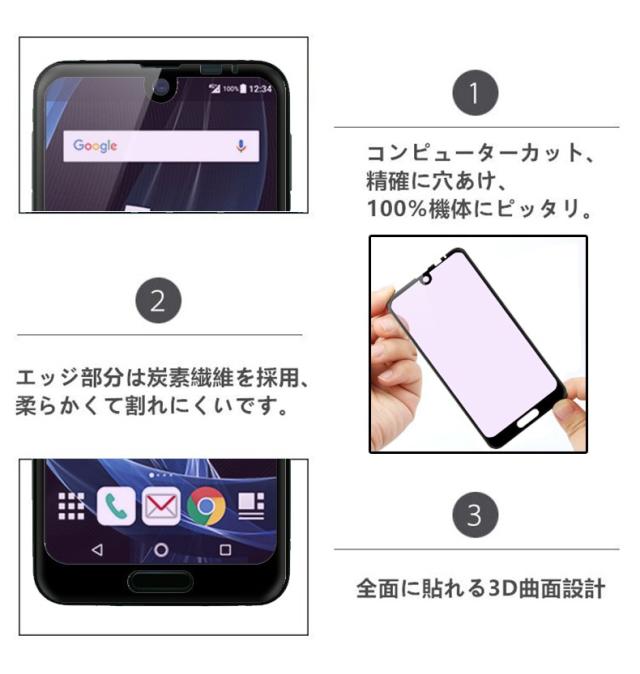 100% 12:34

Google

1

コンピューターカット、
精確に穴あけ、
100%機体にピッタリ。

2

エッジ部分は炭素繊維を採用、
柔らかくて割れにくいです。

3

全面に貼れる3D曲面設計