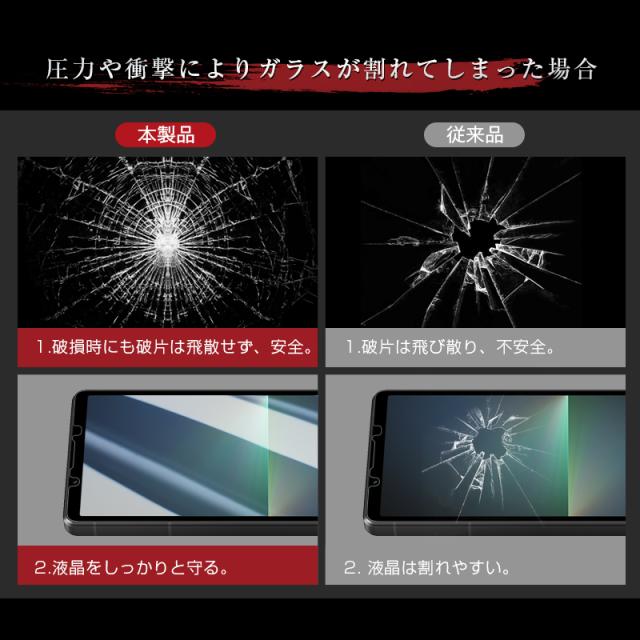 圧力や衝撃によりガラスが割れてしまった場合

本製品

1.破損時にも破片は飛散せず、安全。

2.液晶をしっかりと守る。

従来品

1.破片は飛び散り、不安全。

2. 液晶は割れやすい。