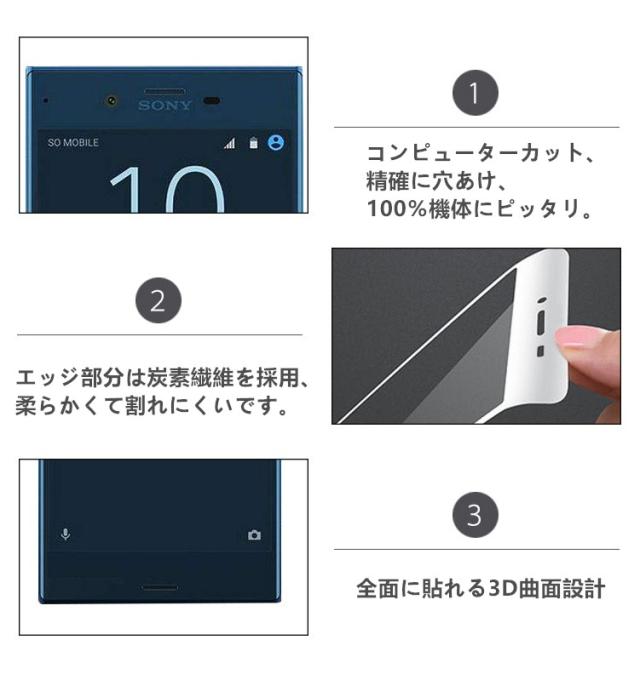 SONY
SO MOBILE
10

1

コンピューターカット、
精確に穴あけ、
100%機体にピッタリ。

2

エッジ部分は炭素繊維を採用、
柔らかくて割れにくいです。

3

全面に貼れる3D曲面設計