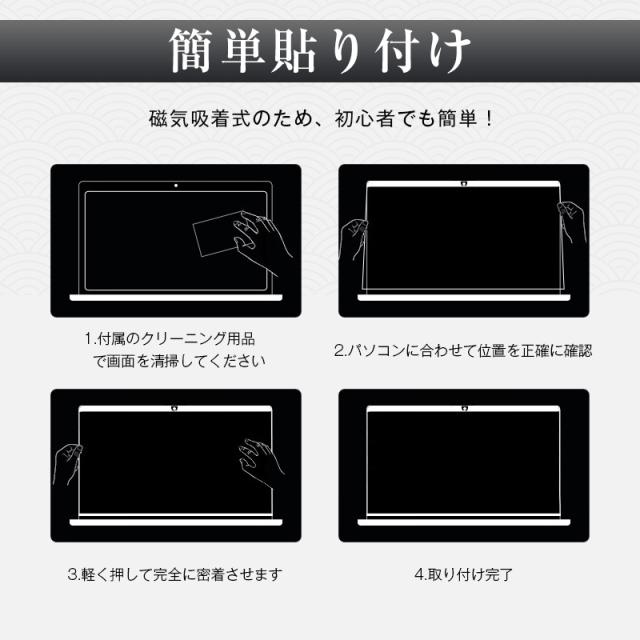 簡単貼り付け

磁気吸着式のため、初心者でも簡単！

1.付属のクリーニング用品で画面を清掃してください

2.パソコンに合わせて位置を正確に確認

3.軽く押して完全に密着させます

4.取り付け完了