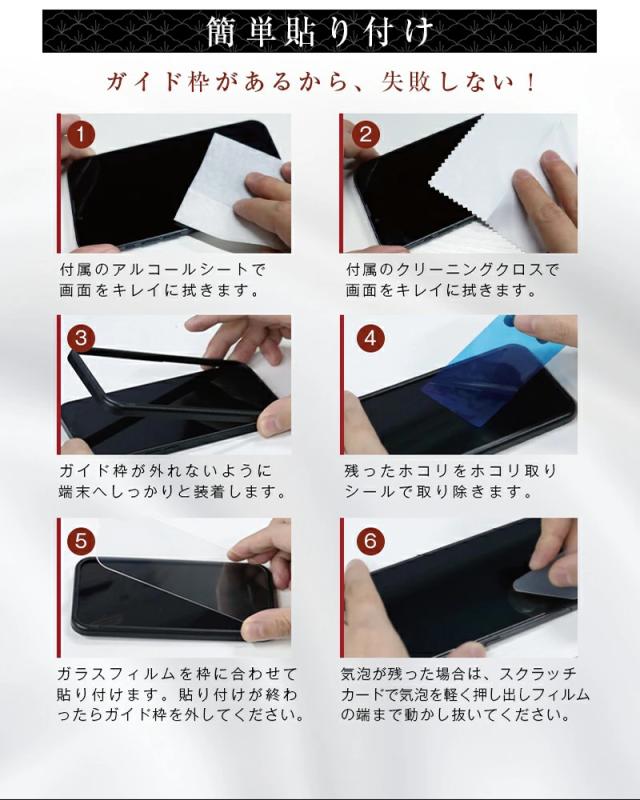 簡単貼り付け

ガイド枠があるから、失敗しない！

1

付属のアルコールシートで画面をキレイに拭きます。

2

付属のクリーニングクロスで画面をキレイに拭きます。

3

ガイド枠が外れないように端末へしっかりと装着します。

4

残ったホコリをホコリ取りシールで取り除きます。

5

ガラスフィルムを枠に合わせて貼り付けます。貼り付けが終わったらガイド枠を外してください。

6

気泡が残った場合は、スクラッチカードで気泡を軽く押し出しフィルムの端まで動かし抜いてください。