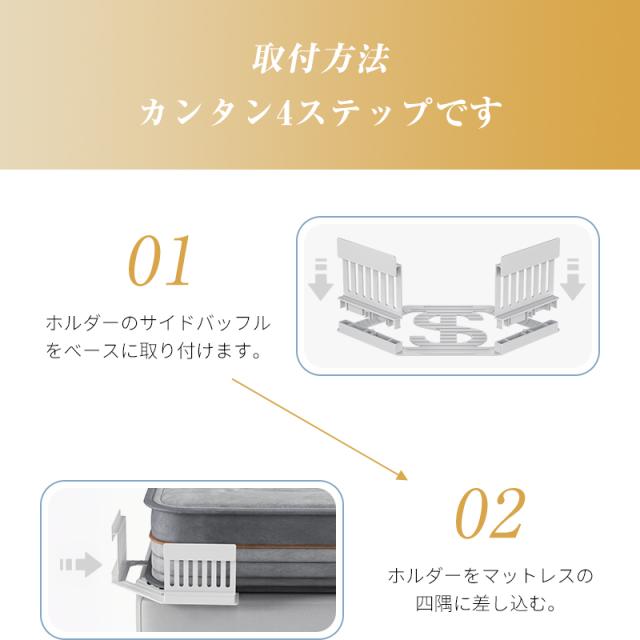 取付方法
カンタン4ステップです

01
ホルダーのサイドバッフルをベースに取り付けます。

02
ホルダーをマットレスの四隅に差し込む。