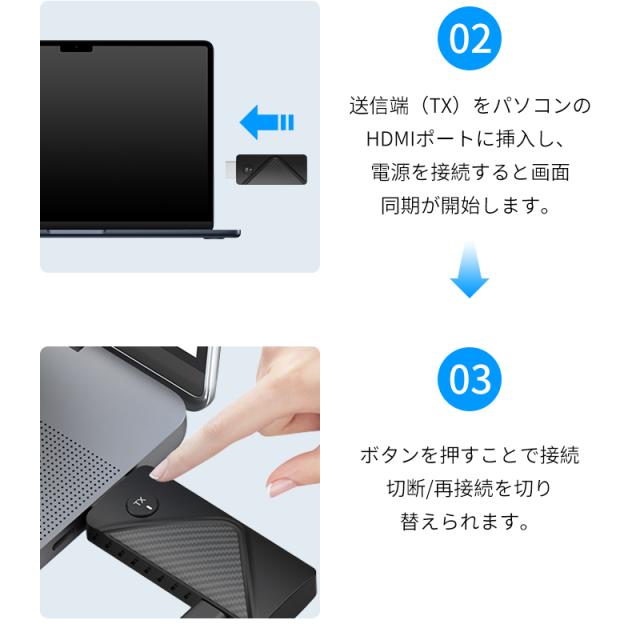 02

送信端（TX）をパソコンのHDMIポートに挿入し、電源を接続すると画面同期が開始します。

TX

03

ボタンを押すことで接続切断/再接続を切り替えられます。