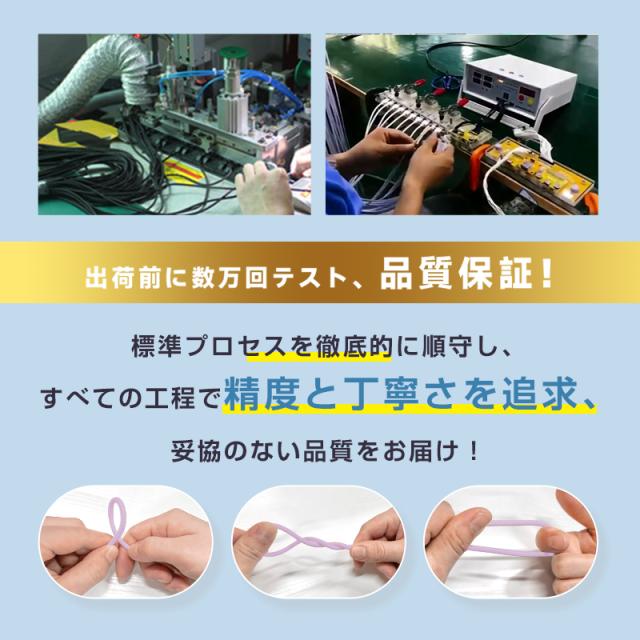 出荷前に数万回テスト、品質保証！

標準プロセスを徹底的に順守し、
すべての工程で精度と丁寧さを追求、
妥協のない品質をお届け！