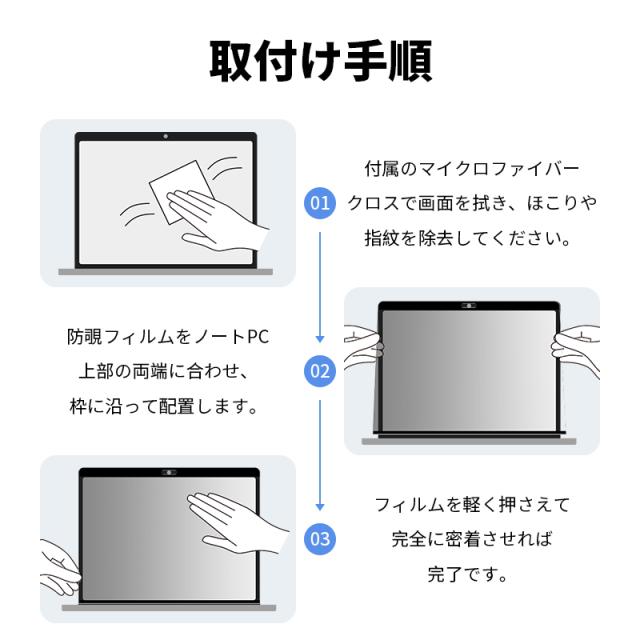 取付け手順

01

付属のマイクロファイバークロスで画面を拭き、ほこりや指紋を除去してください。

02

防覗フィルムをノートPC上部の両端に合わせ、枠に沿って配置します。

03

フィルムを軽く押さえて完全に密着させれば完了です。