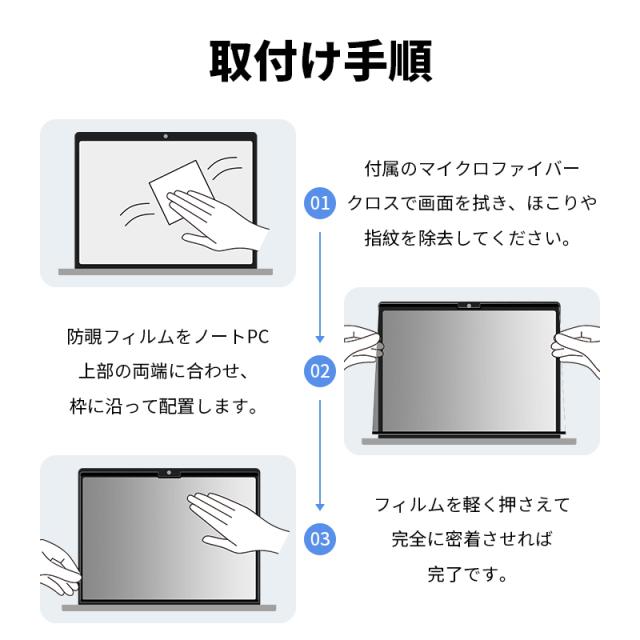 取付け手順

01
付属のマイクロファイバークロスで画面を拭き、ほこりや指紋を除去してください。

02
防覗フィルムをノートPC上部の両端に合わせ、枠に沿って配置します。

03
フィルムを軽く押さえて完全に密着させれば完了です。